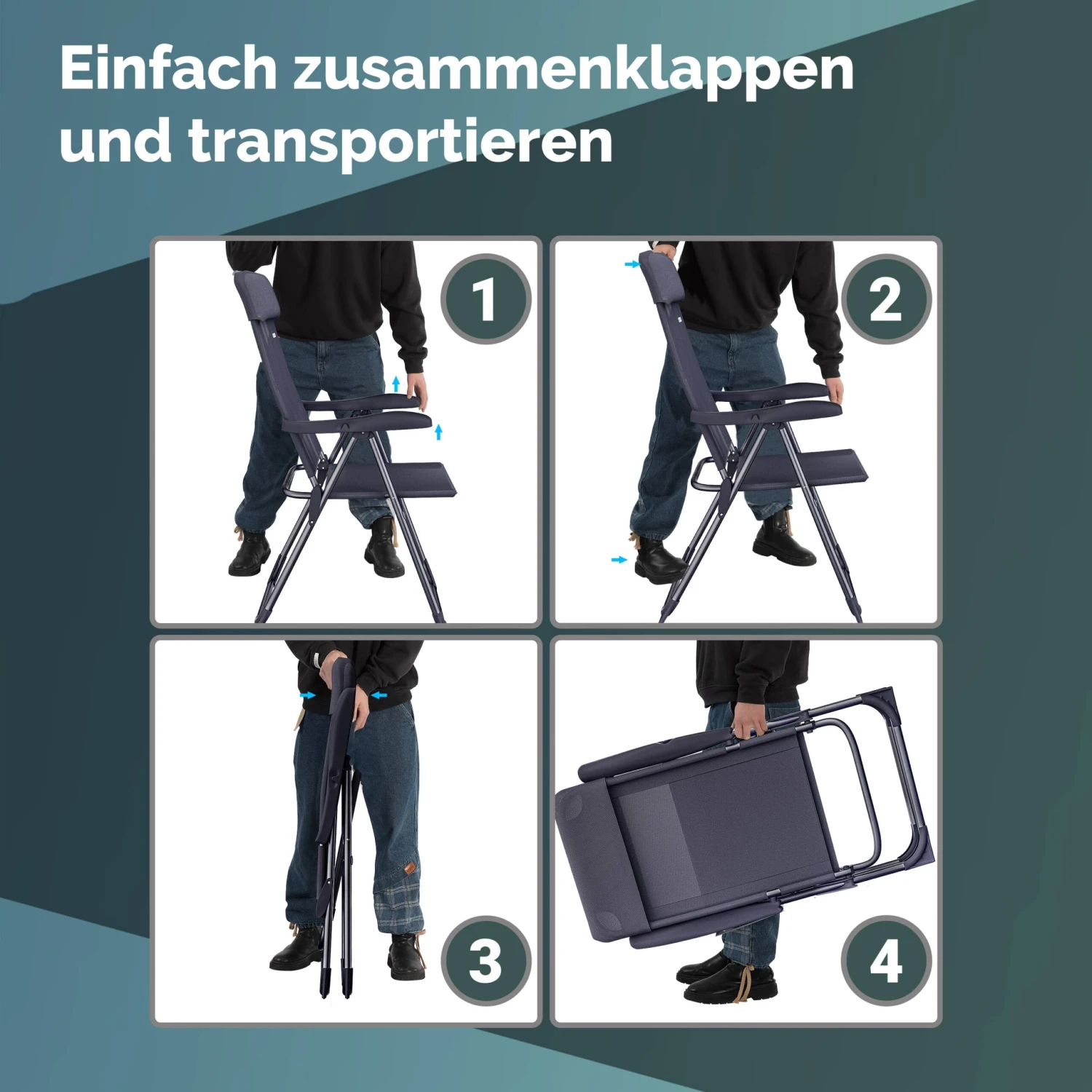 Einfach zusammenklappen und transportieren

1

2

3

4